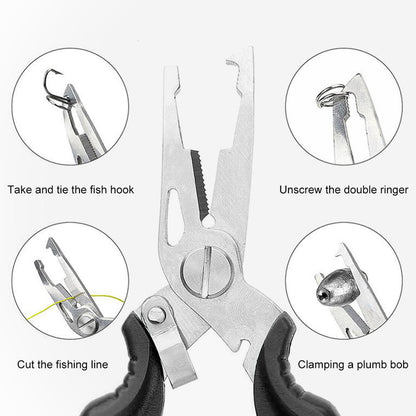 Take and tie the fish hook

Unscrew the double ringer

Cut the fishing line

Clamping a plumb bob