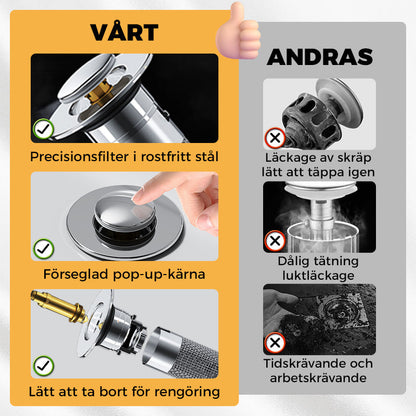 VÅRT

Precisionsfilter i rostfritt stål

Förseglad pop-up-kärna

Lätt att ta bort för rengöring

ANDRAS

Läckage av skräp lätt att täppa igen

Dålig tätning luktläckage

Tidskrävande och arbetskrävande