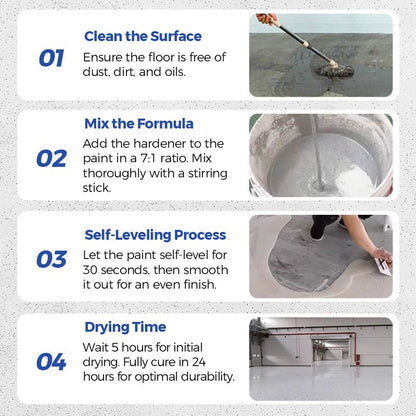 01

Clean the Surface

Ensure the floor is free of dust, dirt, and oils.

02

Mix the Formula

Add the hardener to the paint in a 7:1 ratio. Mix thoroughly with a stirring stick.

03

Self-Leveling Process

Let the paint self-level for 30 seconds, then smooth it out for an even finish.

04

Drying Time

Wait 5 hours for initial drying. Fully cure in 24 hours for optimal durability.