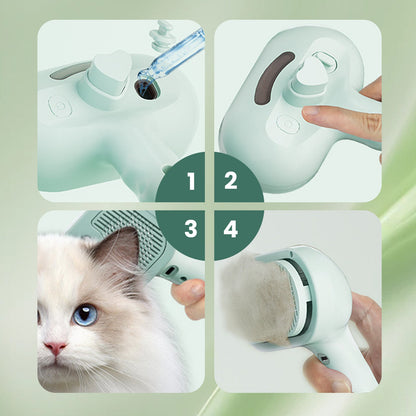 1 2
3 4