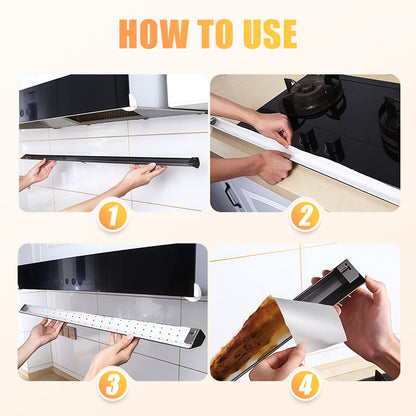 HOW TO USE

1

2

3

4