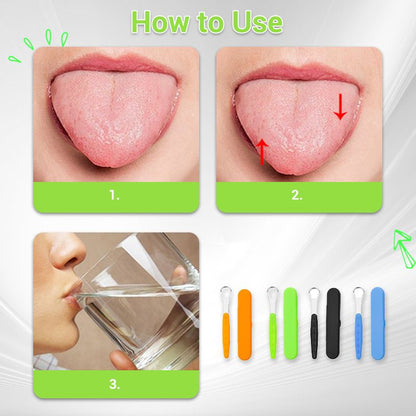 How to Use

1.

2.

3.