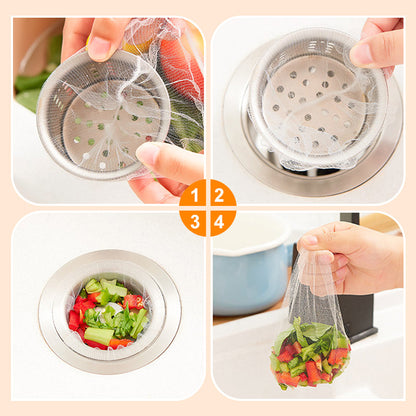 1 2
3 4